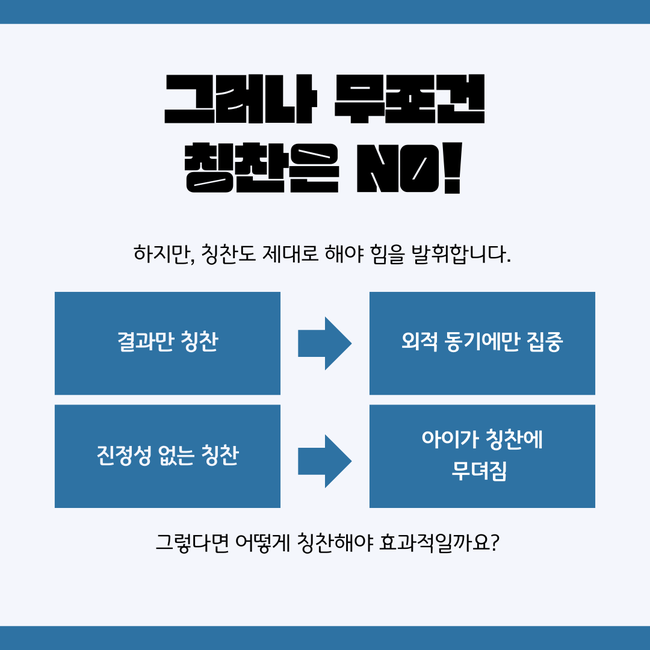 그러나 무조건
칭찬은 NO!

하지만, 칭찬도 제대로 해야 힘을 발휘합니다.

결과만 칭찬

외적 동기에만 집중

진정성 없는 칭찬

아이가 칭찬에
무뎌짐

그렇다면 어떻게 칭찬해야 효과적일까요?